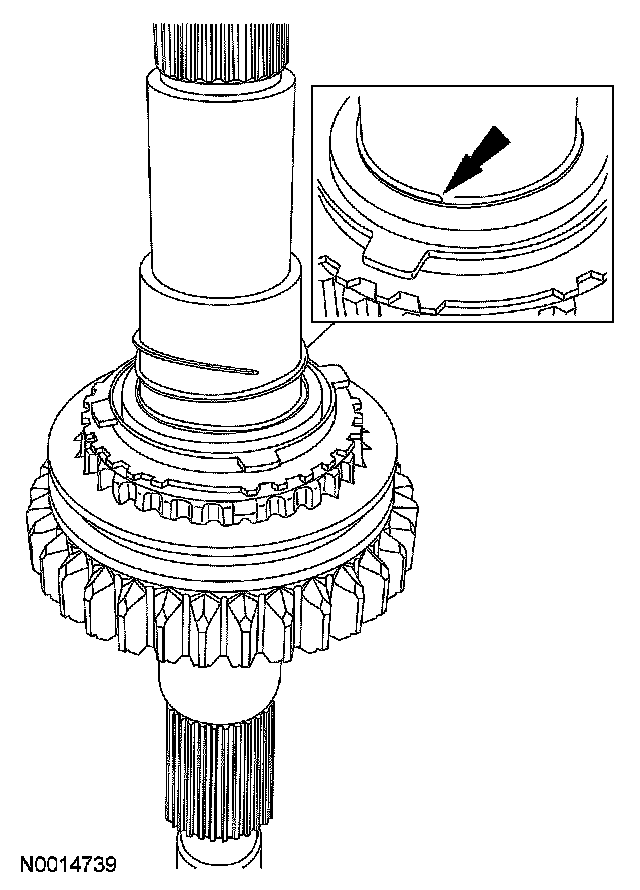 N0014739