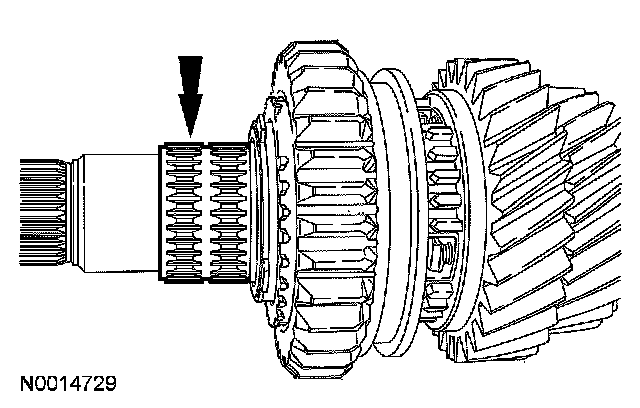 N0014729