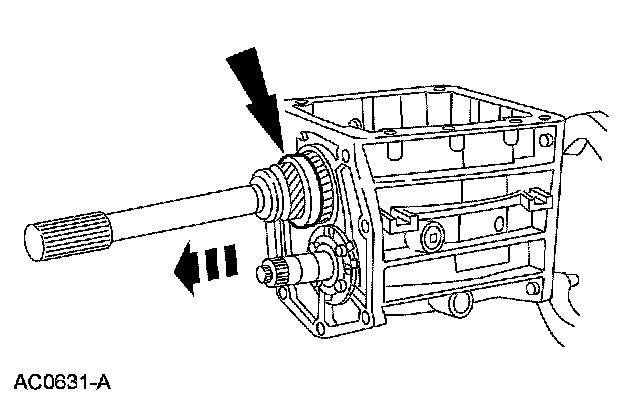 AC0631-A