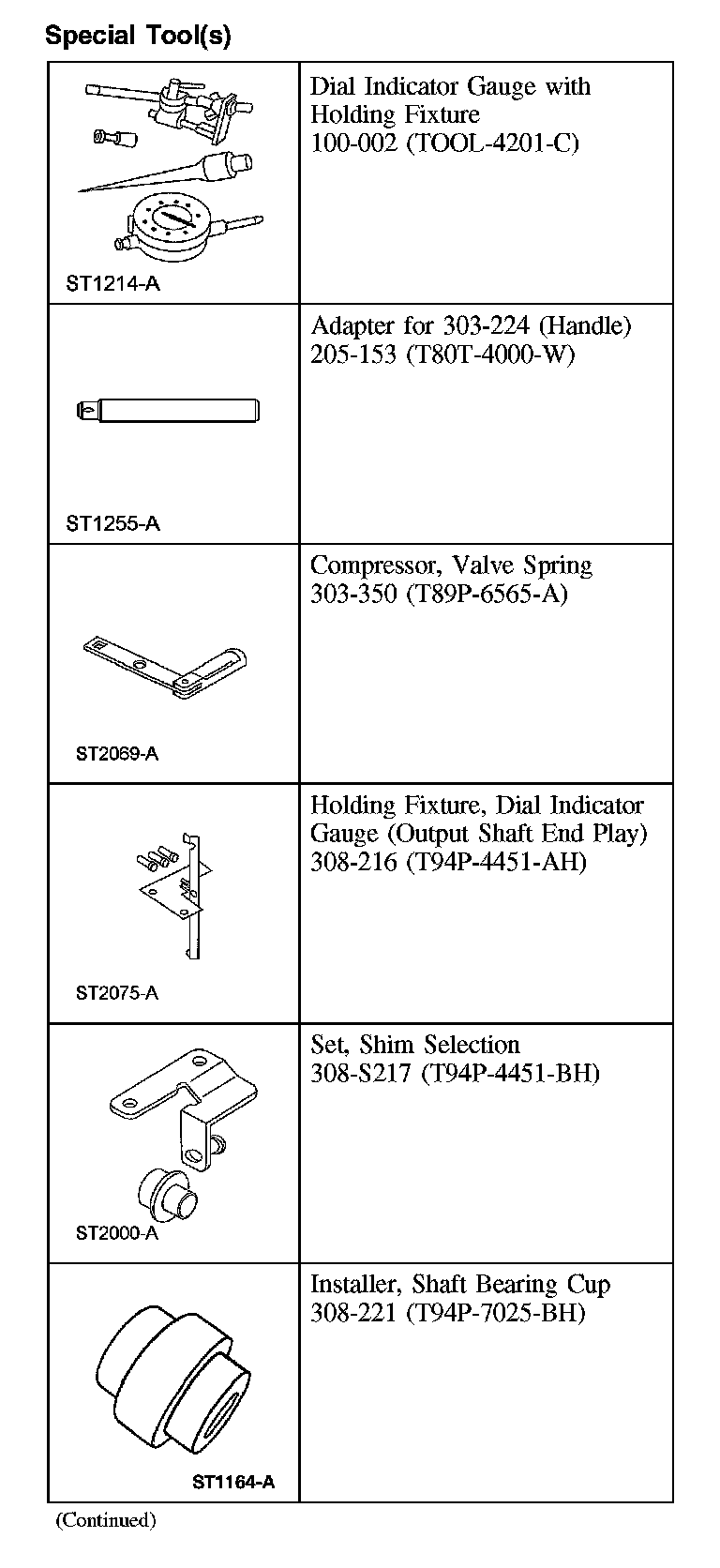 Special Tool(s)

| | |
|---|---|
| ST1214-A | Dial Indicator Gauge with Holding Fixture 100-002 (TOOL-4201-C) |
| ST1255-A | Adapter for 303-224 (Handle) 205-153 (T80T-4000-W) |
| ST2069-A | Compressor, Valve Spring 303-350 (T89P-6565-A) |
| ST2075-A | Holding Fixture, Dial Indicator Gauge (Output Shaft End Play) 308-216 (T94P-4451-AH) |
| ST2000-A | Set, Shim Selection 308-S217 (T94P-4451-BH) |
| ST1164-A | Installer, Shaft Bearing Cup 308-221 (T94P-7025-BH) |

(Continued)