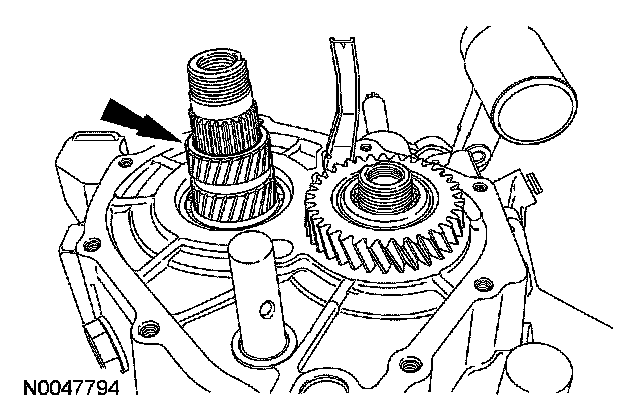 N0047794