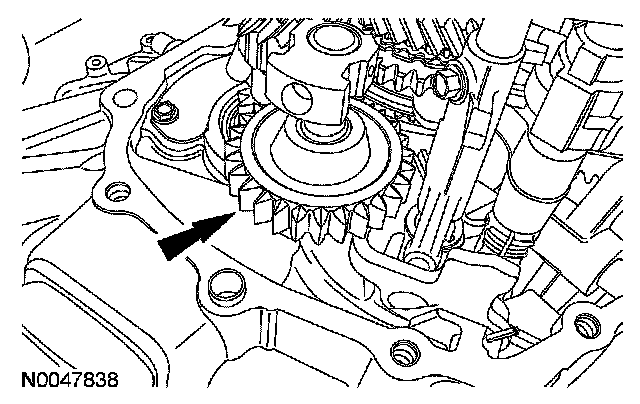 N0047838