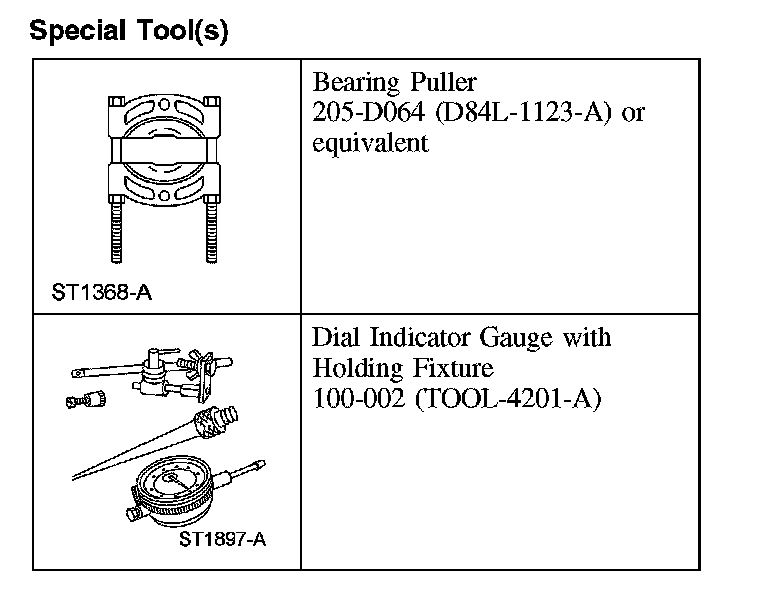 Special Tool(s)

| | |
|---|---|
| ST1368-A | Bearing Puller 205-D064 (D84L-1123-A) or equivalent |
| ST1897-A | Dial Indicator Gauge with Holding Fixture 100-002 (TOOL-4201-A) |