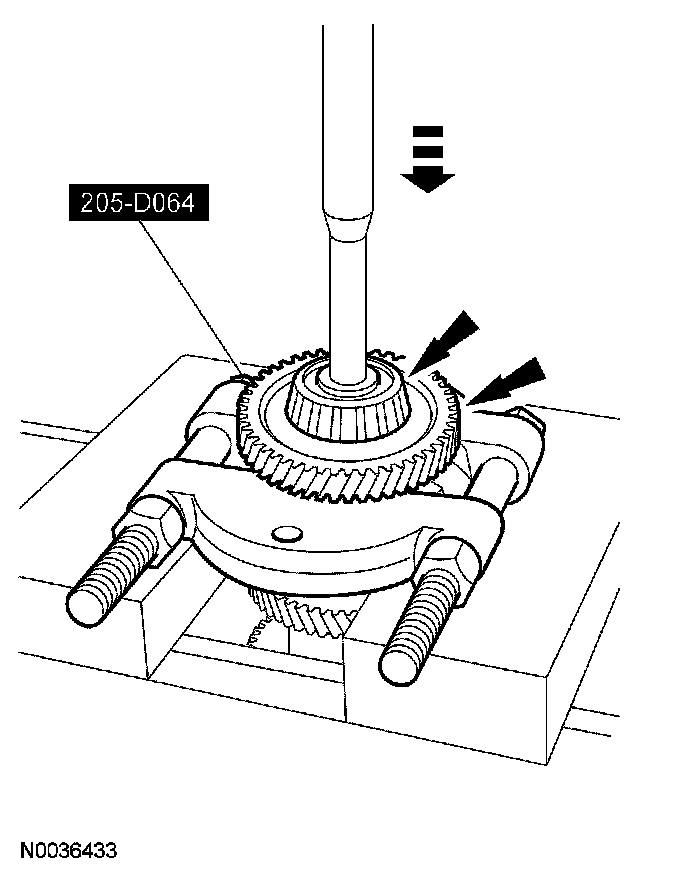 205-D064

N0036433