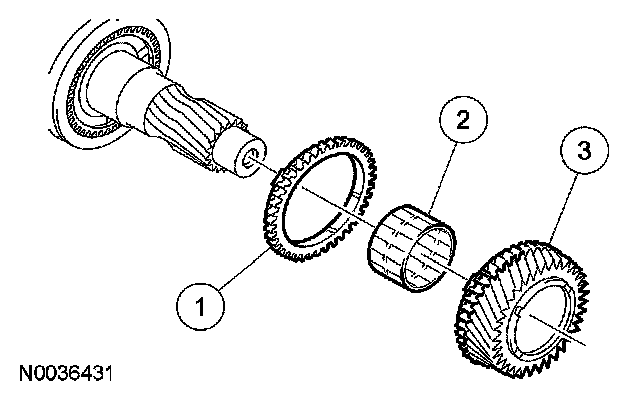 2
3
1
N0036431