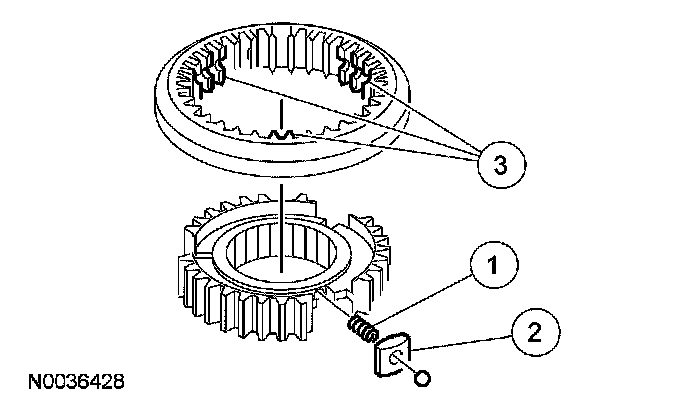 3

1

2

N0036428