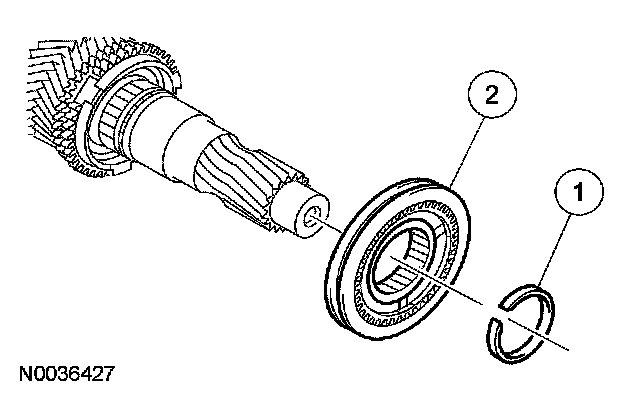 2

1

N0036427