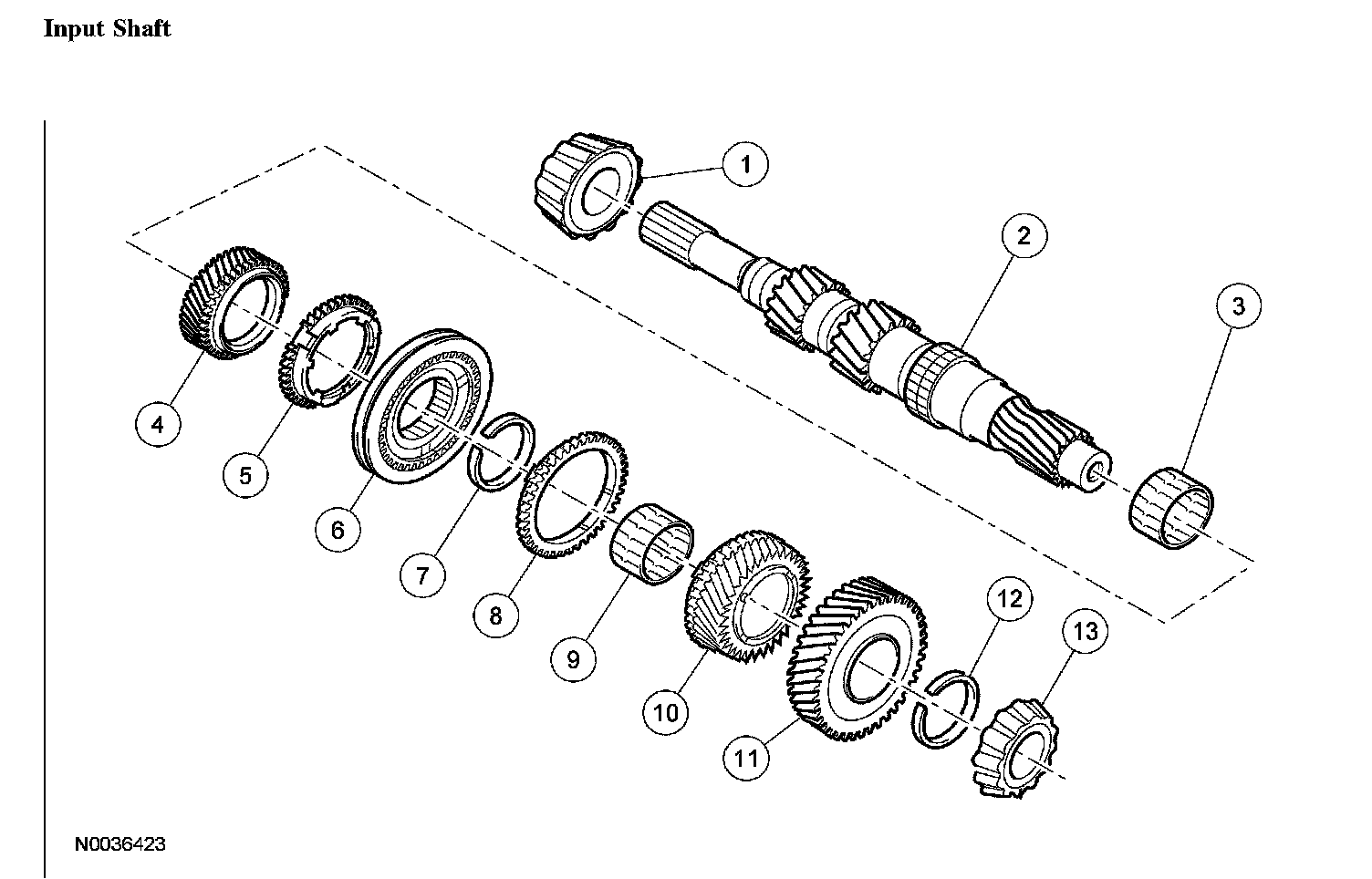 Input Shaft

1
2
3
4
5
6
7
8
9
10
11
12
13

N0036423