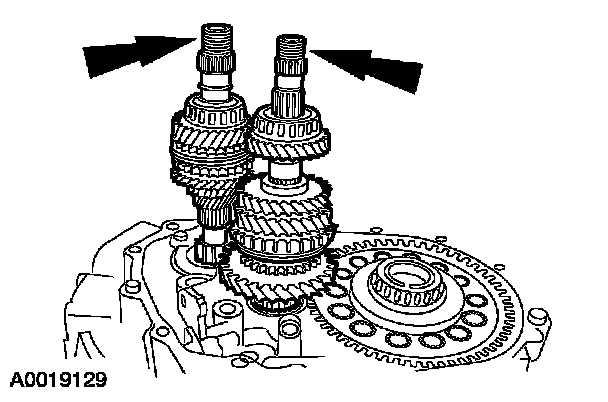 A0019129