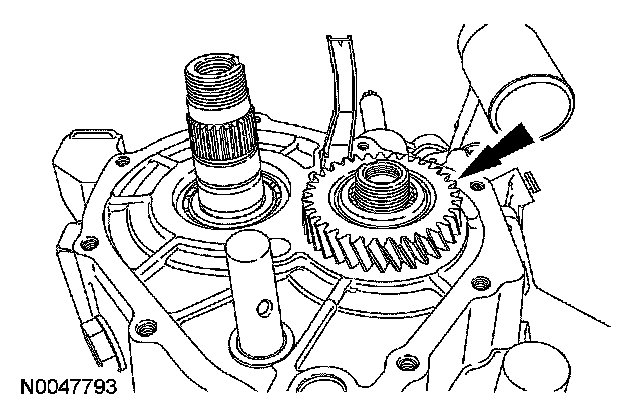 N0047793