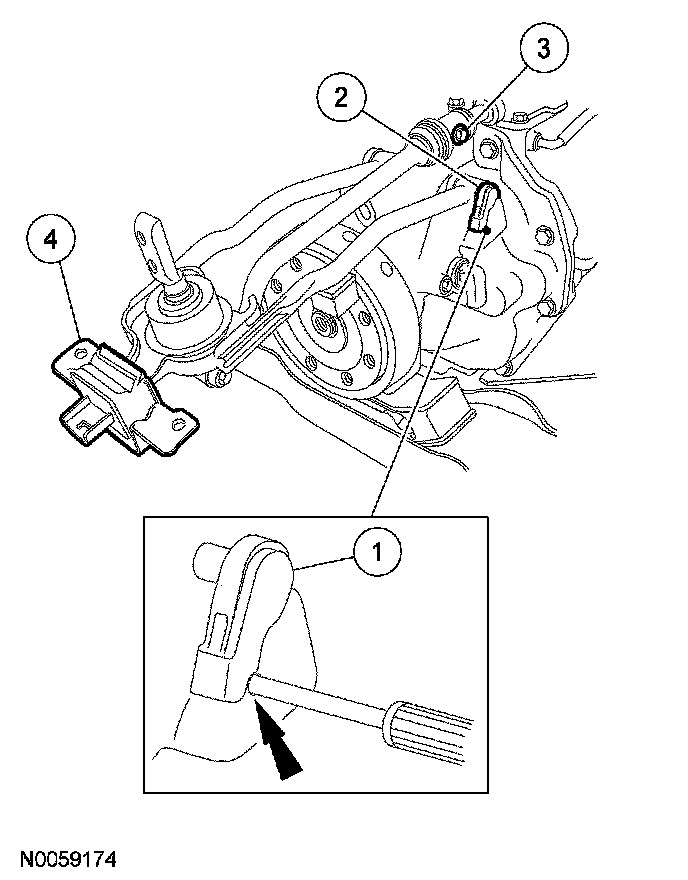 3
2
4
1
N0059174