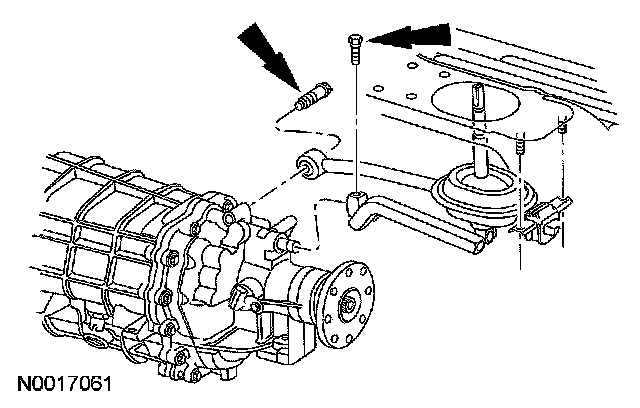 N0017061