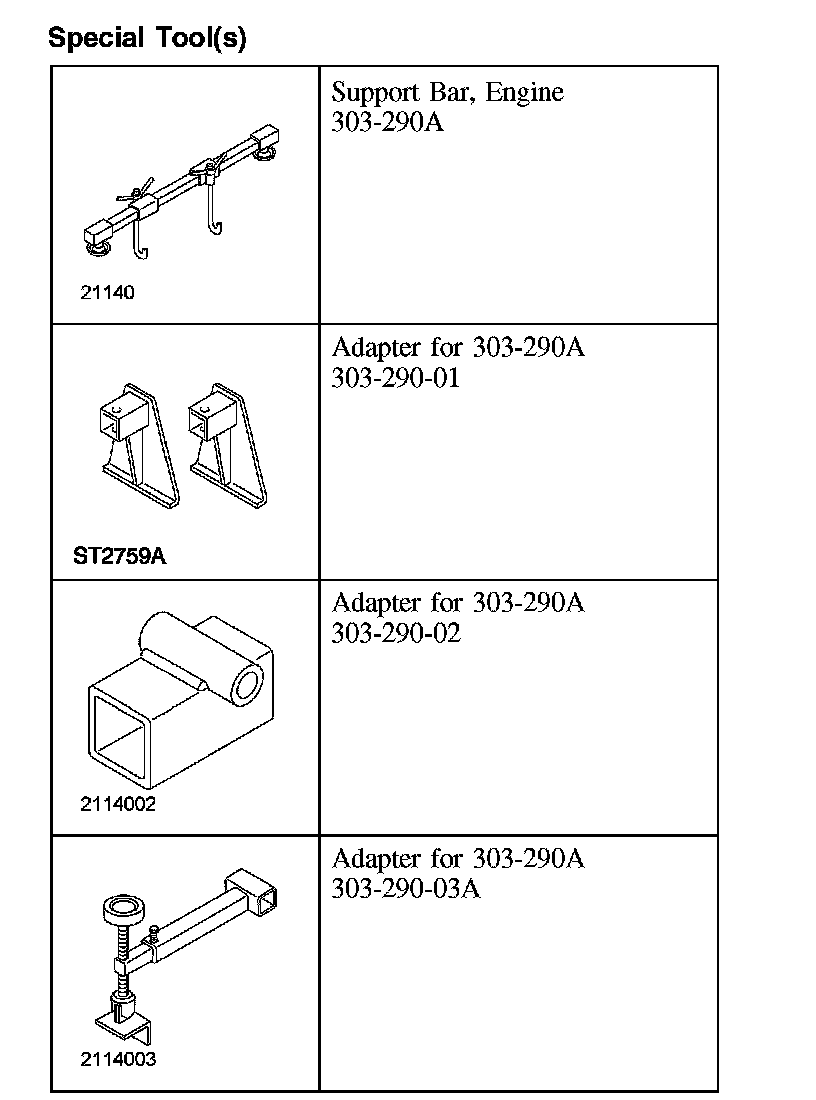 Special Tool(s)

| | |
|---|---|
| 21140 | Support Bar, Engine 303-290A |
| ST2759A | Adapter for 303-290A 303-290-01 |
| 2114002 | Adapter for 303-290A 303-290-02 |
| 2114003 | Adapter for 303-290A 303-290-03A |