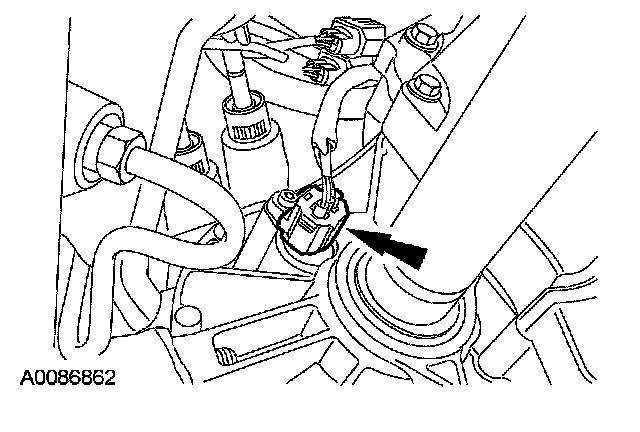 A0086862