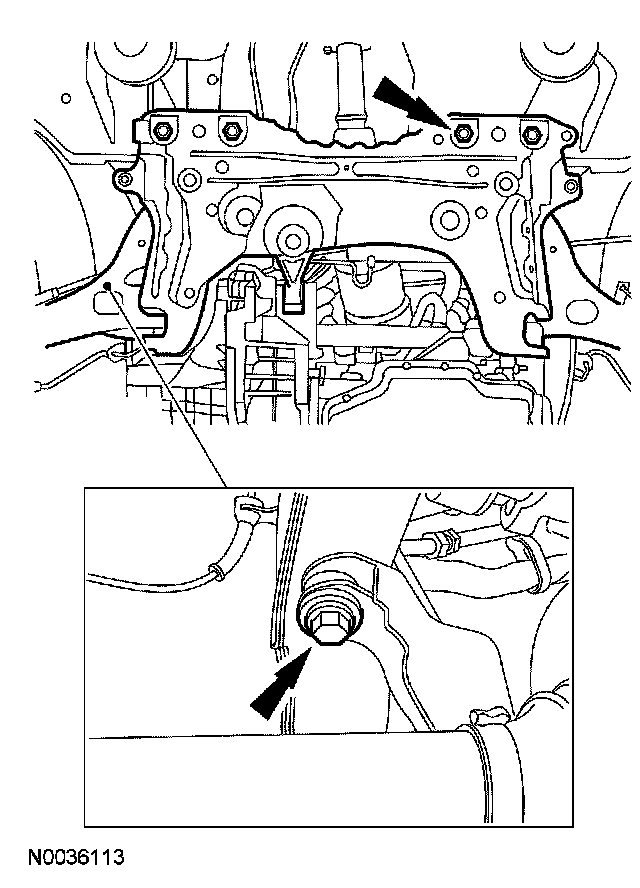 N0036113