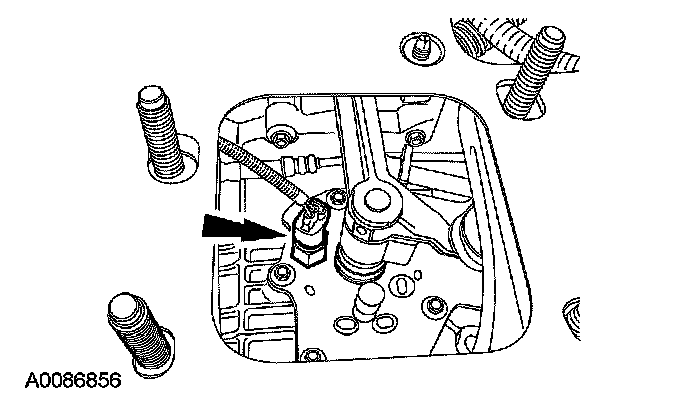 A0086856