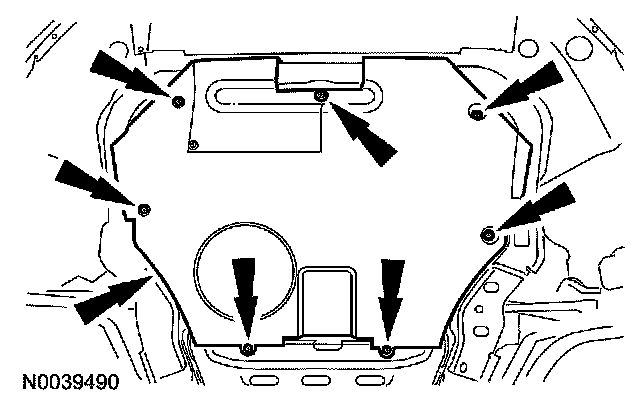 N0039490