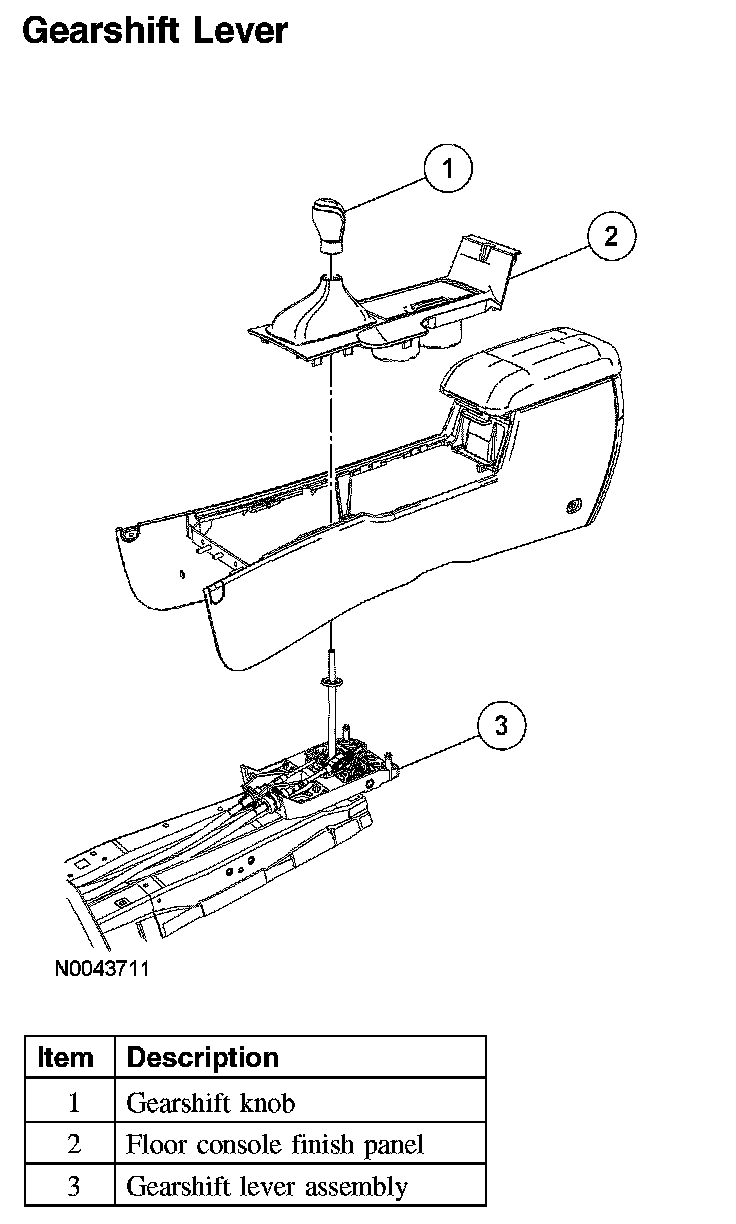 Gearshift Lever

1

2

3

N0043711

| Item | Description |
|---|---|
| 1 | Gearshift knob |
| 2 | Floor console finish panel |
| 3 | Gearshift lever assembly |