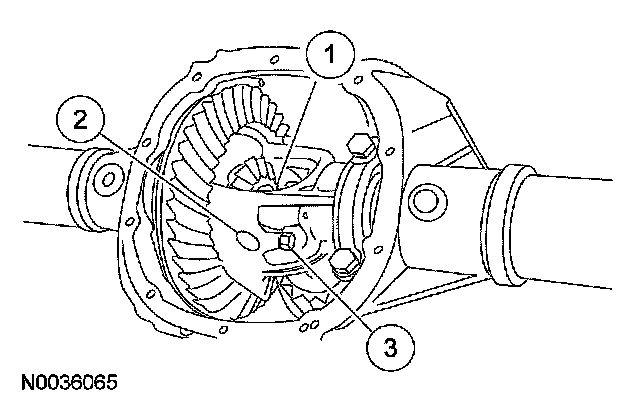 1
2
3
N0036065