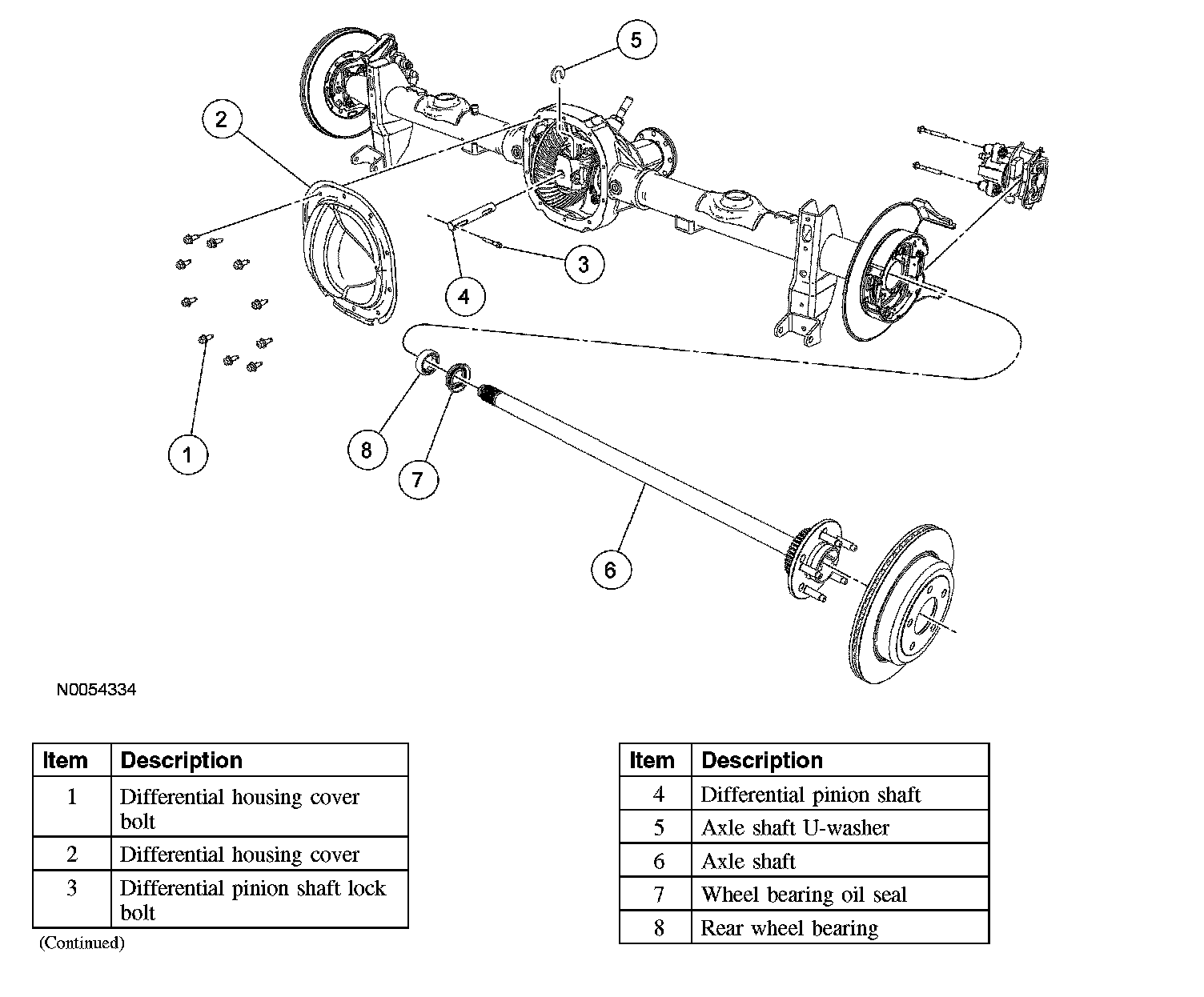 5
2
3
4
1
8
7
6

N0054334

| Item | Description |
|---|---|
| 1 | Differential housing cover bolt |
| 2 | Differential housing cover |
| 3 | Differential pinion shaft lock bolt |

(Continued)

| Item | Description |
|---|---|
| 4 | Differential pinion shaft |
| 5 | Axle shaft U-washer |
| 6 | Axle shaft |
| 7 | Wheel bearing oil seal |
| 8 | Rear wheel bearing |