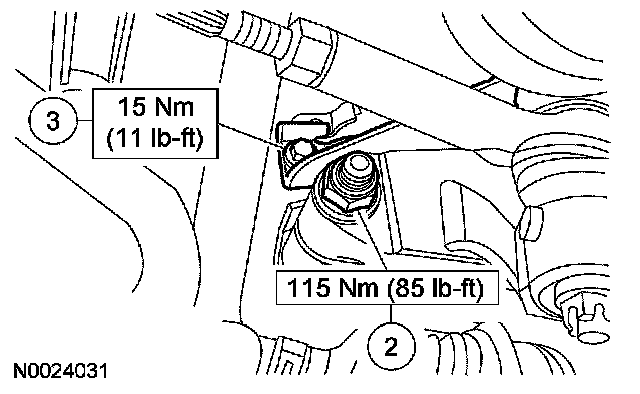 3
15 Nm
(11 lb-ft)

115 Nm (85 lb-ft)
2

N0024031