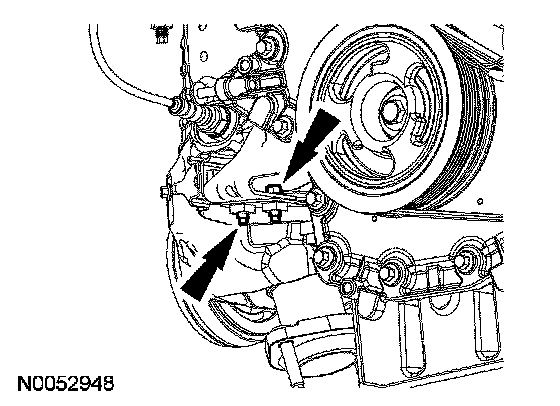 N0052948