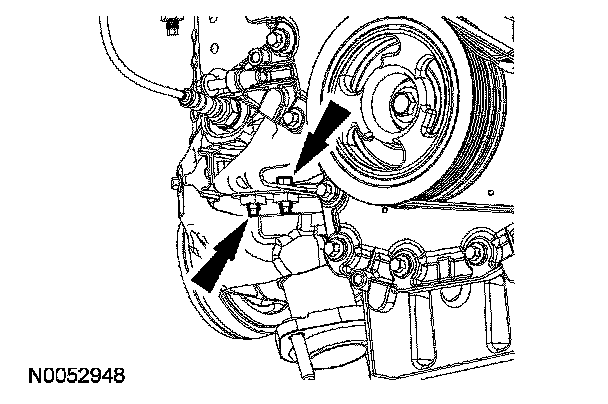 N0052948