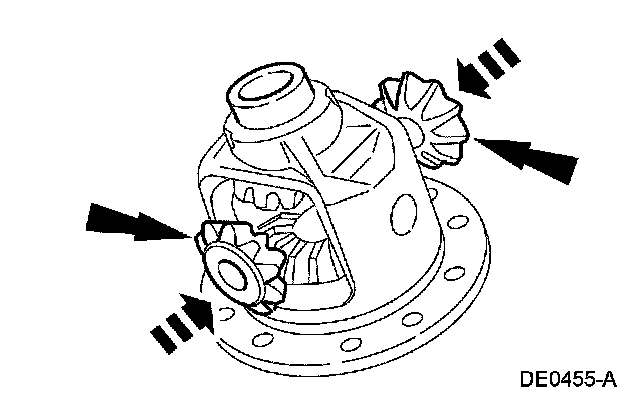 DE0455-A