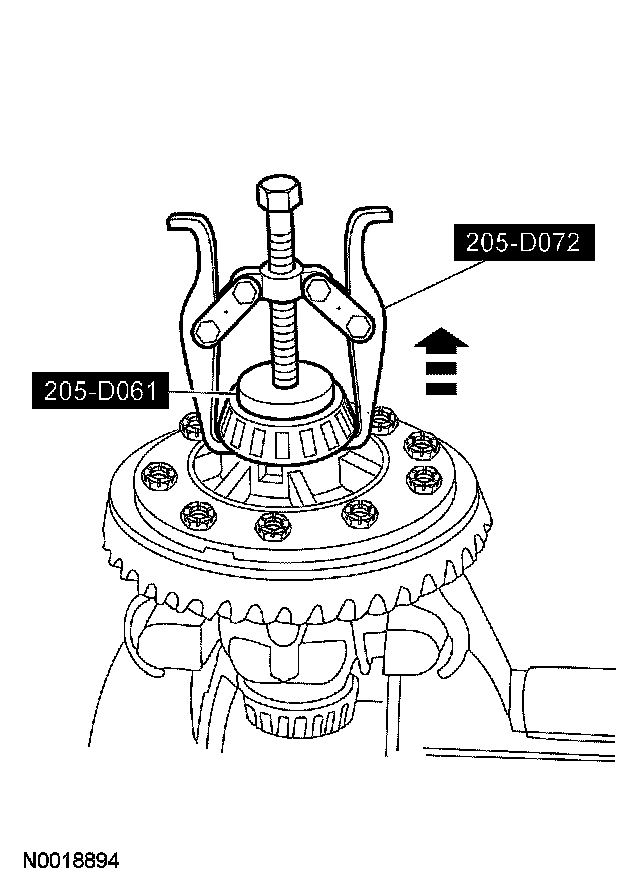 205-D072

205-D061

N0018894