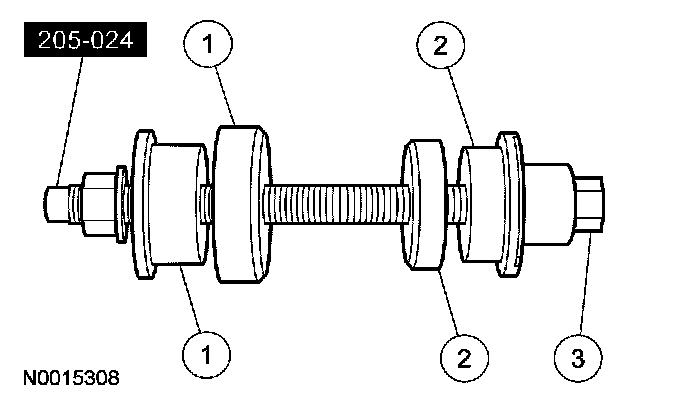 205-024

1

2

1

2

3

N0015308