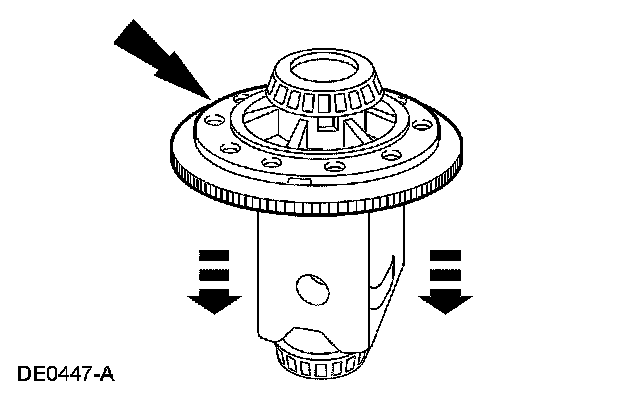 DE0447-A