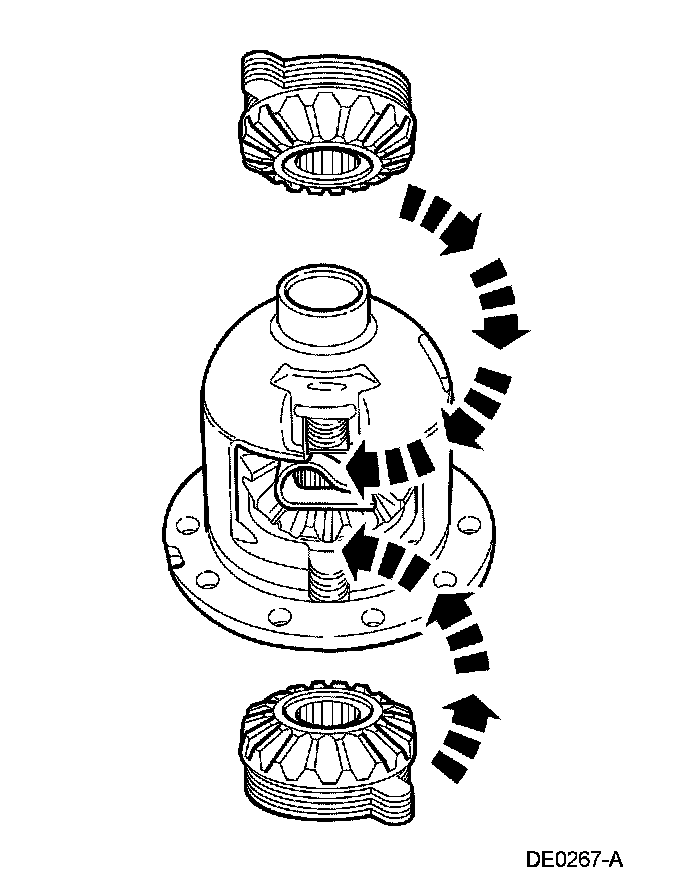 DE0267-A