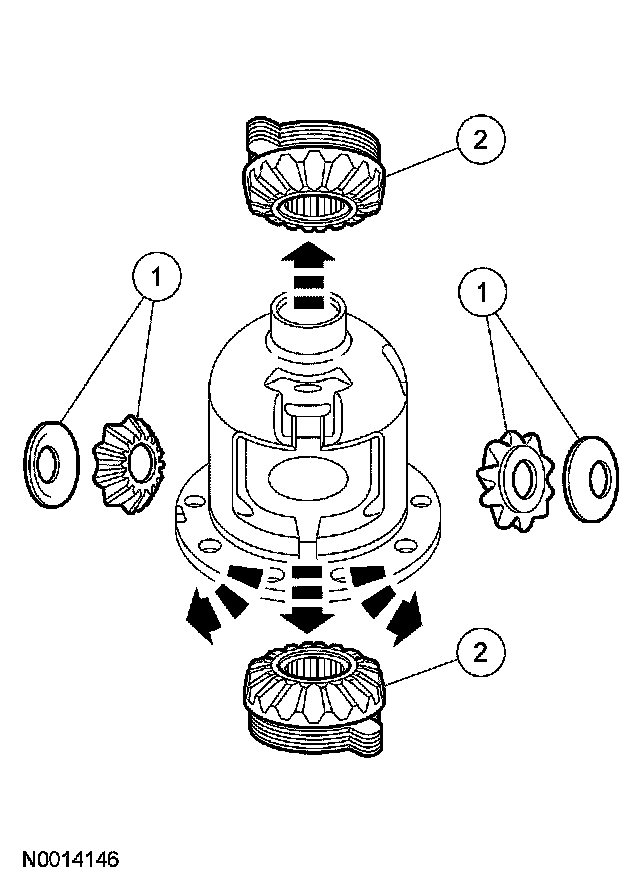 2

1

1

2

N0014146