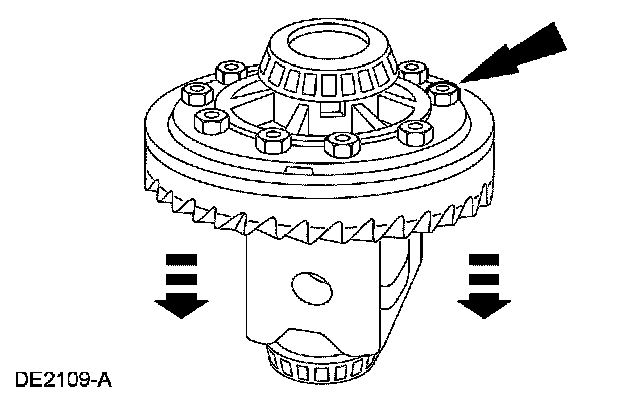 DE2109-A