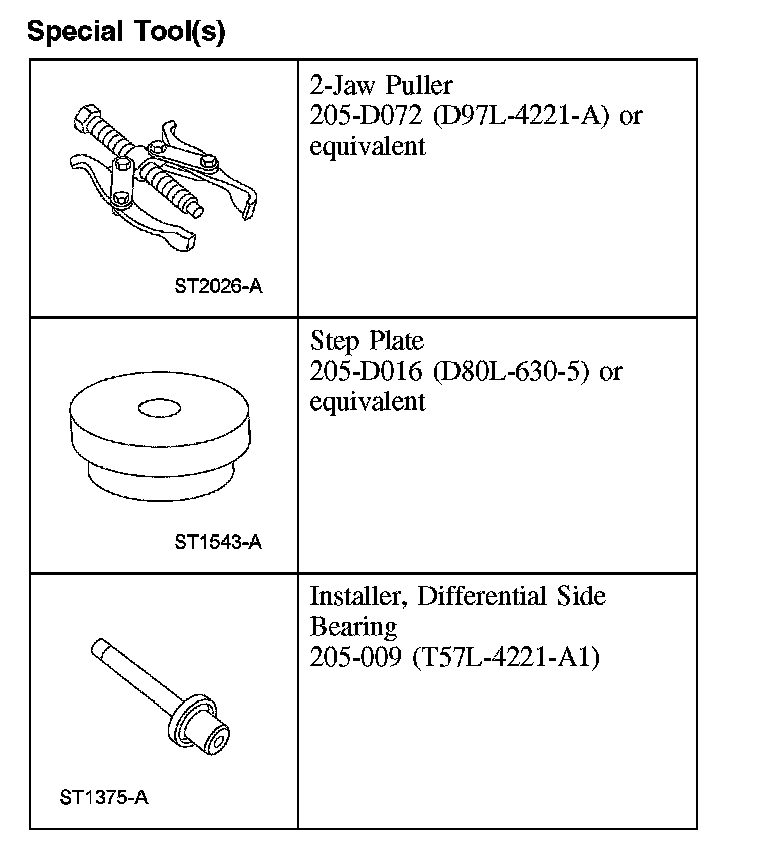 Special Tool(s)

| | |
|---|---|
| ST2026-A | 2-Jaw Puller 205-D072 (D97L-4221-A) or equivalent |
| ST1543-A | Step Plate 205-D016 (D80L-630-5) or equivalent |
| ST1375-A | Installer, Differential Side Bearing 205-009 (T57L-4221-A1) |