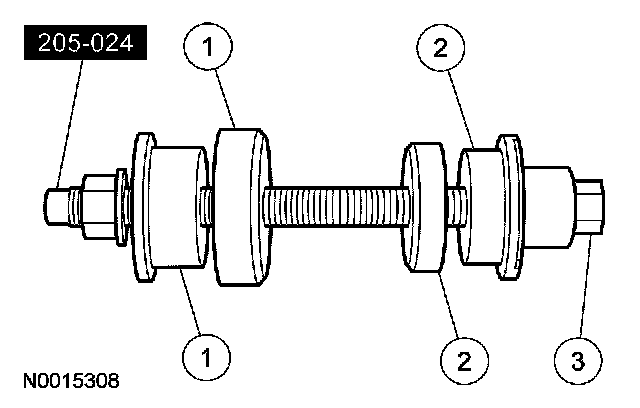 205-024

1

2

1

2

3

N0015308