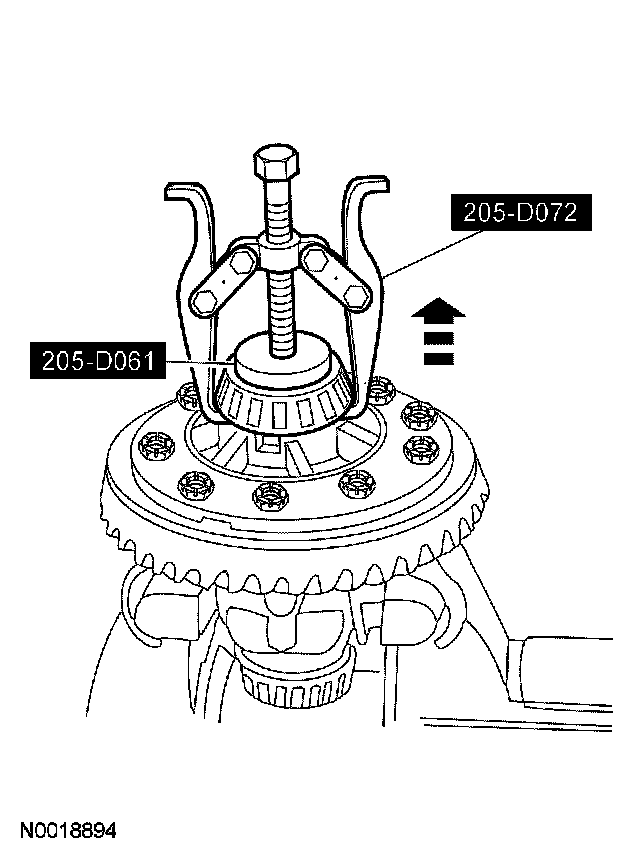 205-D072

205-D061

N0018894