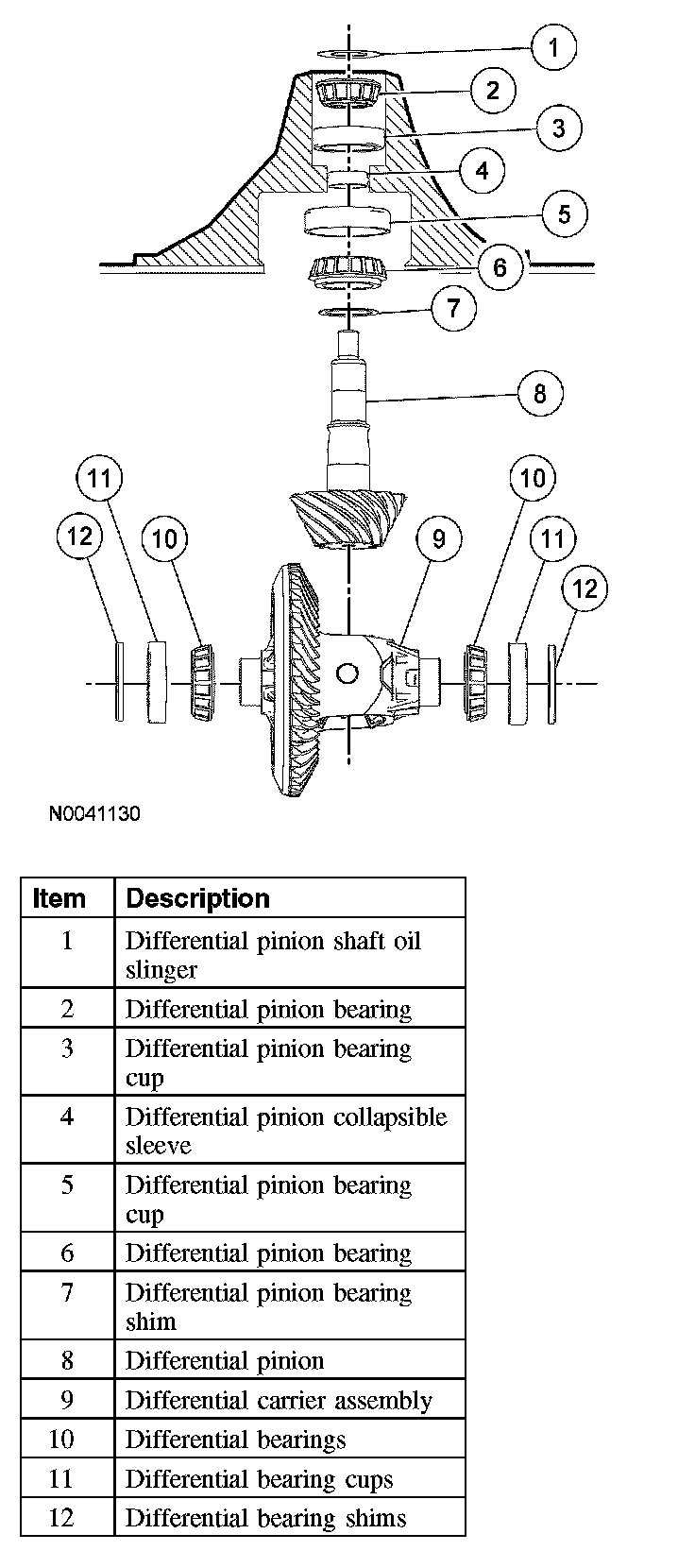 1
2
3
4
5
6
7
8
11
10
12
10
9
11
12
N0041130

| Item | Description |
|---|---|
| 1 | Differential pinion shaft oil slinger |
| 2 | Differential pinion bearing |
| 3 | Differential pinion bearing cup |
| 4 | Differential pinion collapsible sleeve |
| 5 | Differential pinion bearing cup |
| 6 | Differential pinion bearing |
| 7 | Differential pinion bearing shim |
| 8 | Differential pinion |
| 9 | Differential carrier assembly |
| 10 | Differential bearings |
| 11 | Differential bearing cups |
| 12 | Differential bearing shims |