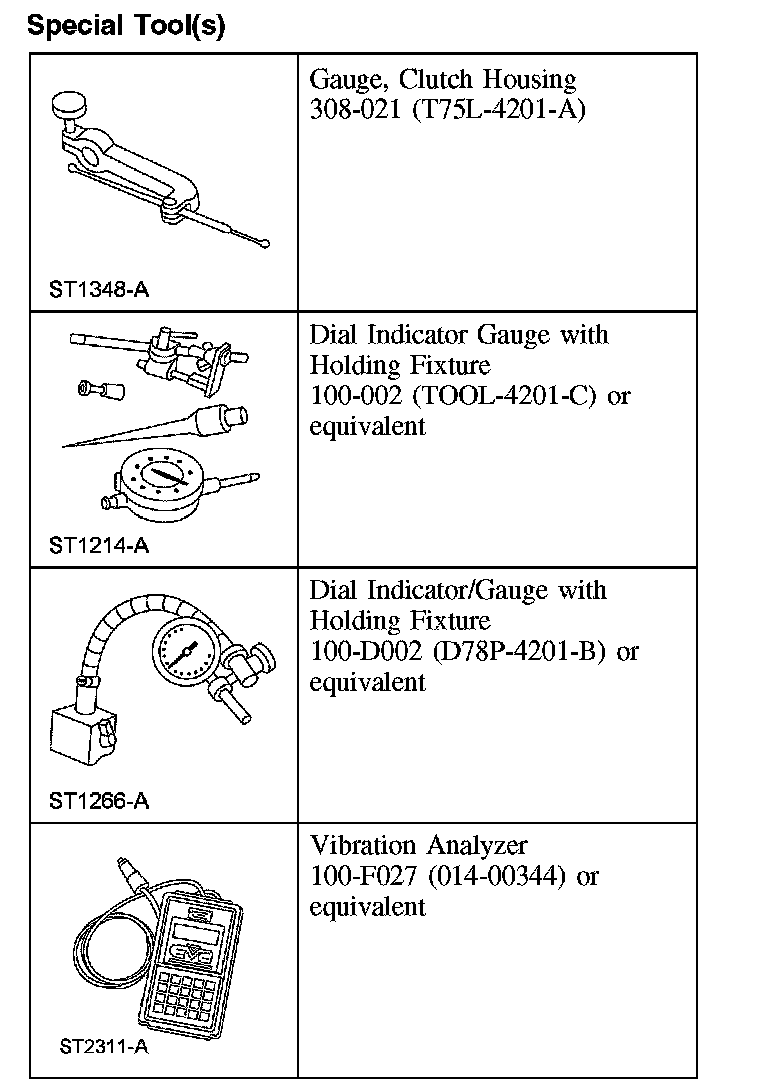 Special Tool(s)

| | |
|---|---|
| ST1348-A | Gauge, Clutch Housing 308-021 (T75L-4201-A) |
| ST1214-A | Dial Indicator Gauge with Holding Fixture 100-002 (TOOL-4201-C) or equivalent |
| ST1266-A | Dial Indicator/Gauge with Holding Fixture 100-D002 (D78P-4201-B) or equivalent |
| ST2311-A | Vibration Analyzer 100-F027 (014-00344) or equivalent |