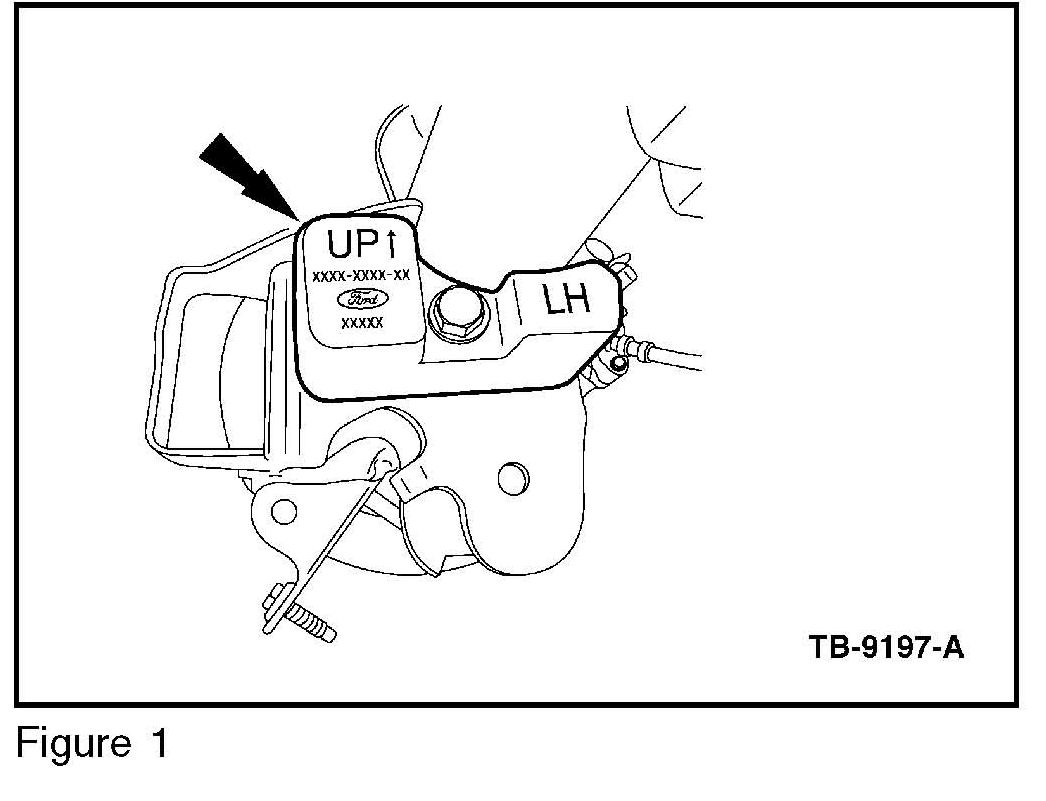 UP↑
XXXX-XXXX-XX
Ford
XXXXX

LH

TB-9197-A

Figure 1