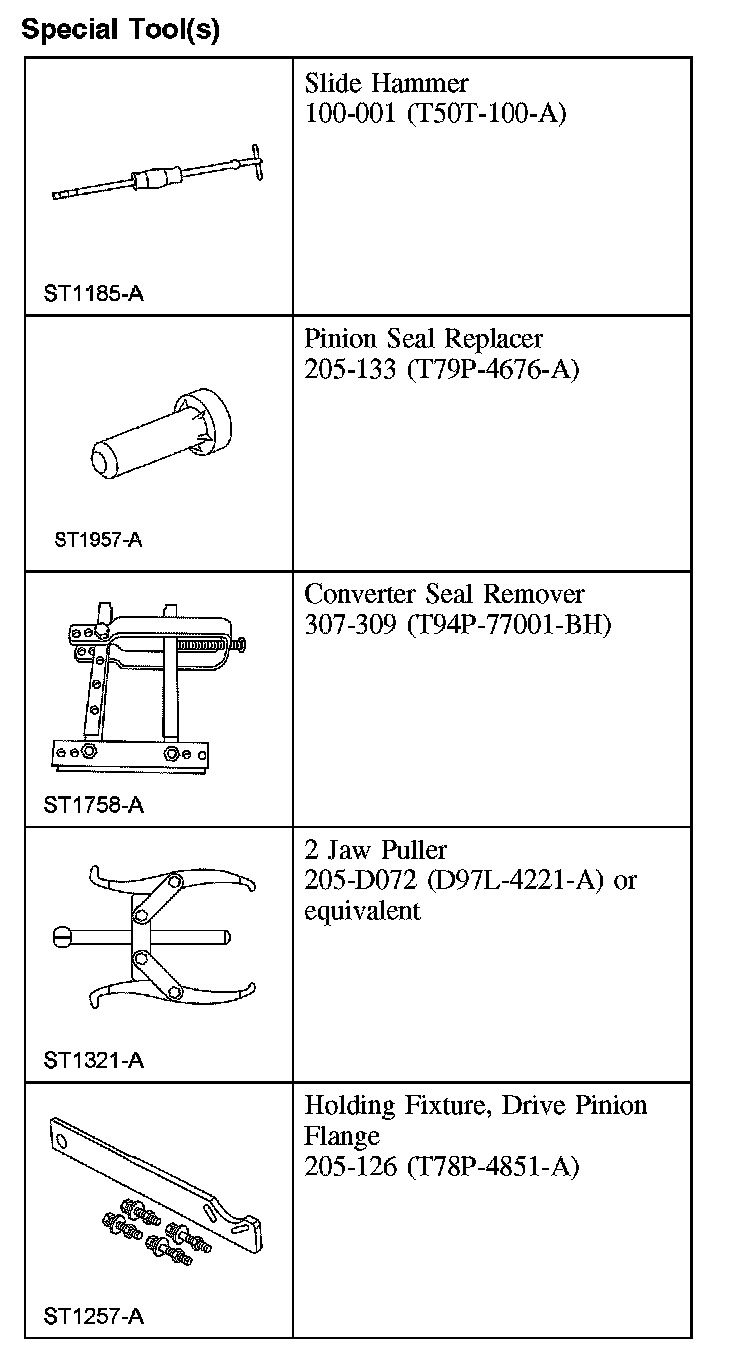 Special Tool(s)

| | |
|---|---|
| ST1185-A | Slide Hammer 100-001 (T50T-100-A) |
| ST1957-A | Pinion Seal Replacer 205-133 (T79P-4676-A) |
| ST1758-A | Converter Seal Remover 307-309 (T94P-77001-BH) |
| ST1321-A | 2 Jaw Puller 205-D072 (D97L-4221-A) or equivalent |
| ST1257-A | Holding Fixture, Drive Pinion Flange 205-126 (T78P-4851-A) |