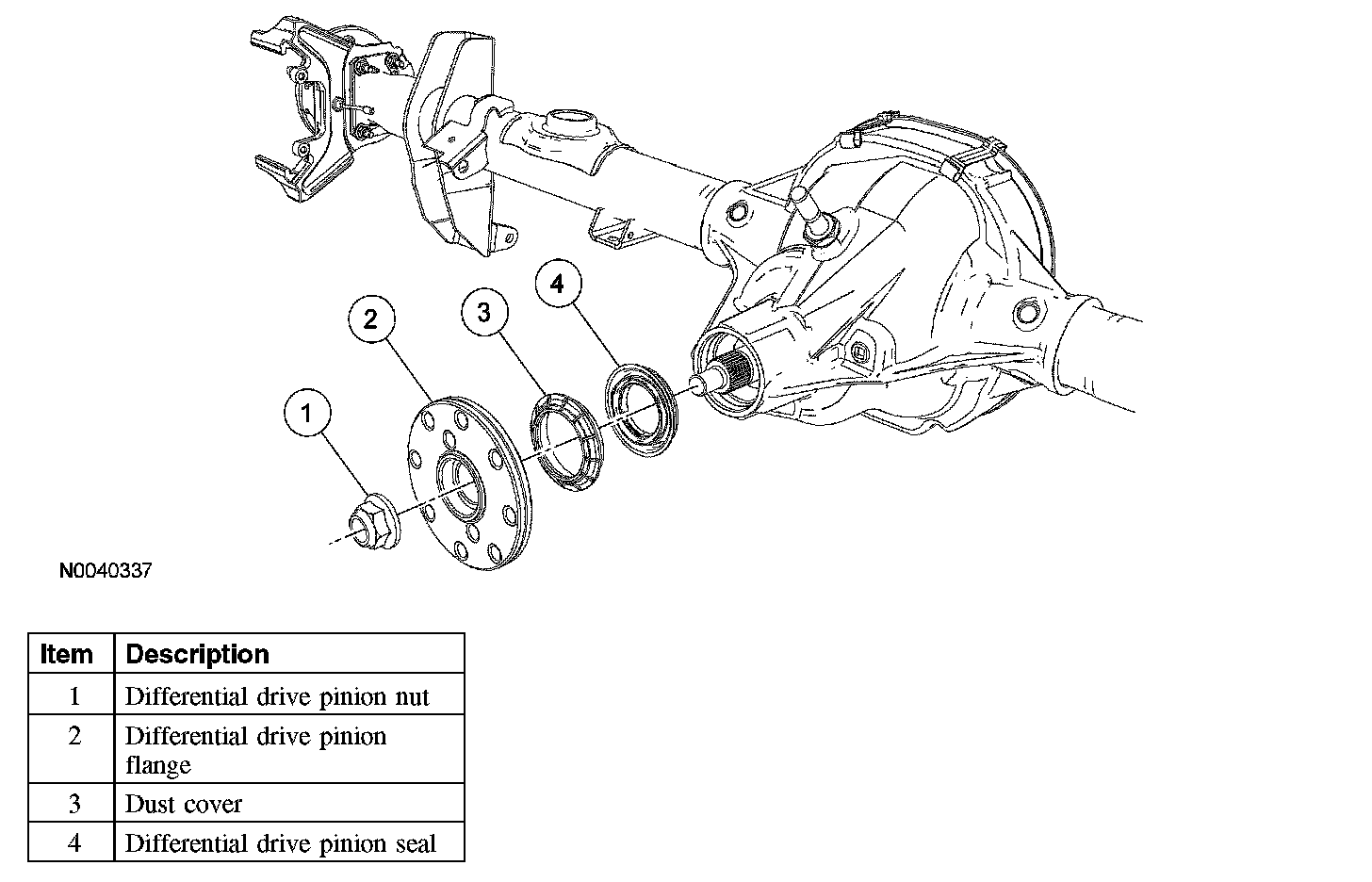 4

2

3

1

N0040337

| Item | Description |
|---|---|
| 1 | Differential drive pinion nut |
| 2 | Differential drive pinion flange |
| 3 | Dust cover |
| 4 | Differential drive pinion seal |