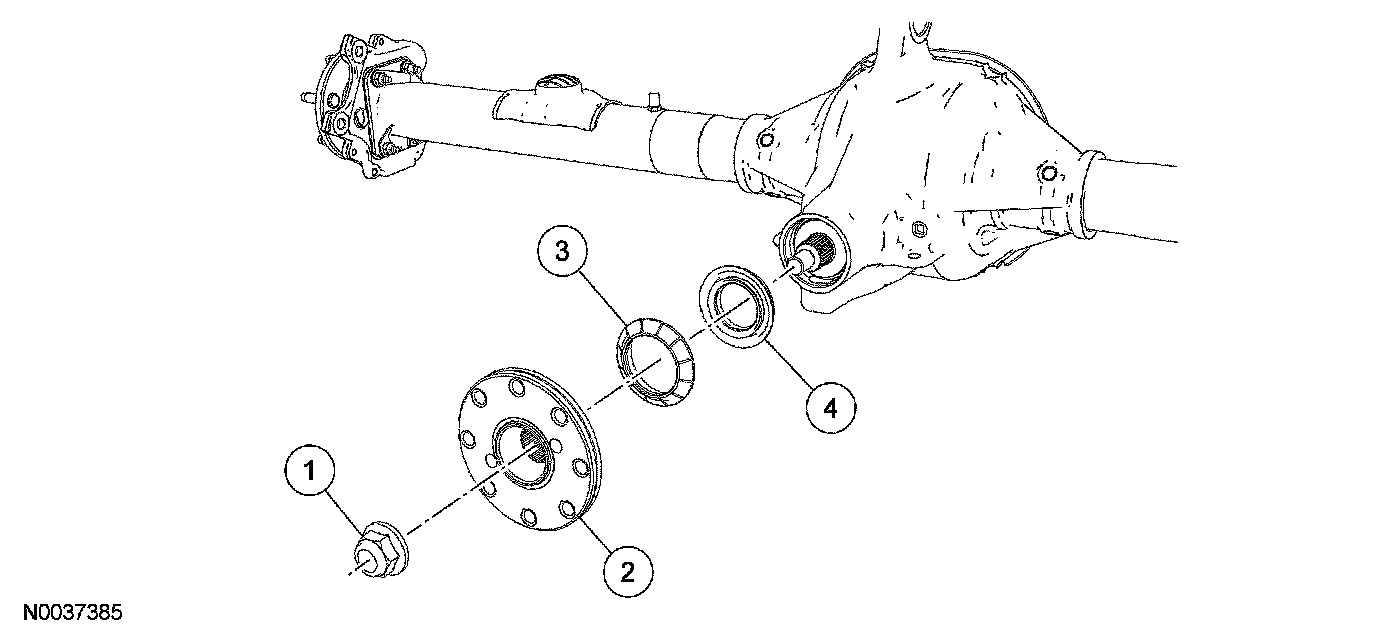 3

4

1

2

N0037385