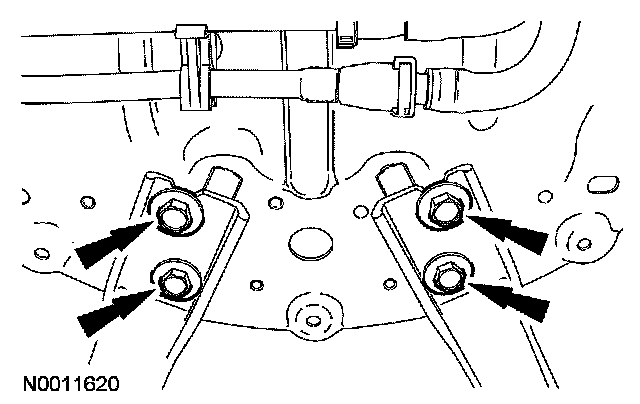 N0011620