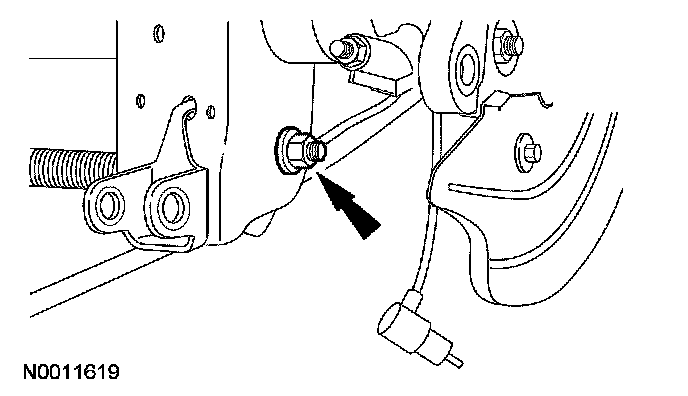 N0011619