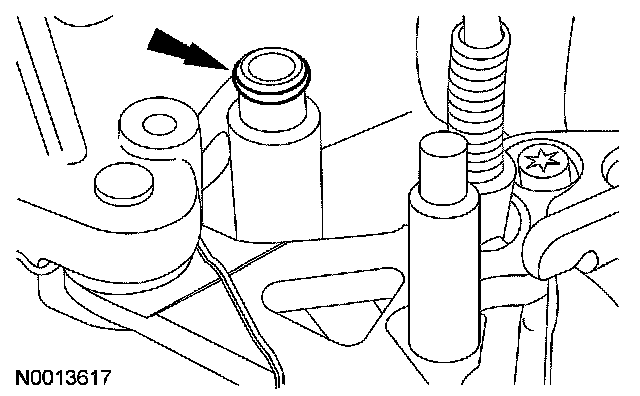 N0013617