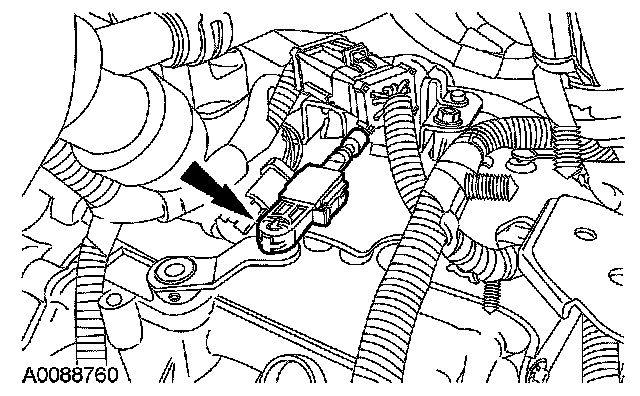 A0088760