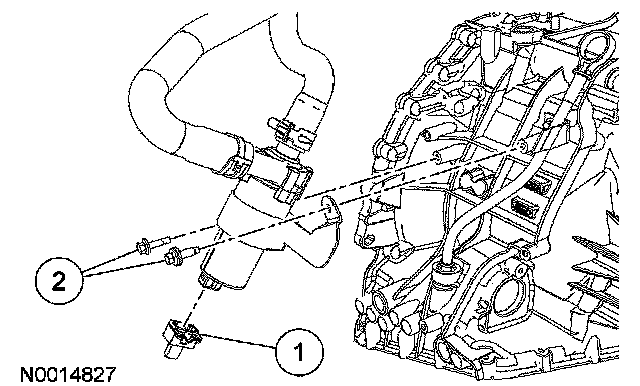 2

1

N0014827