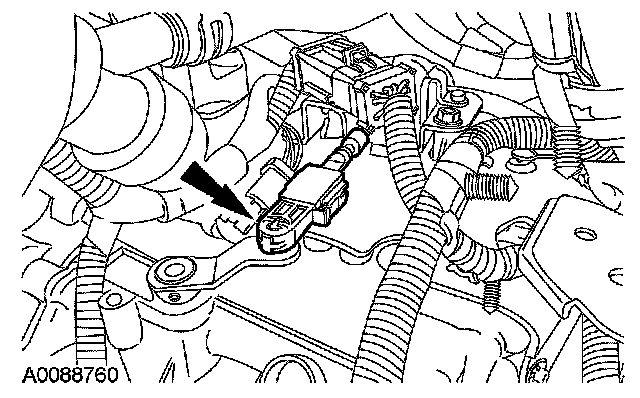 A0088760