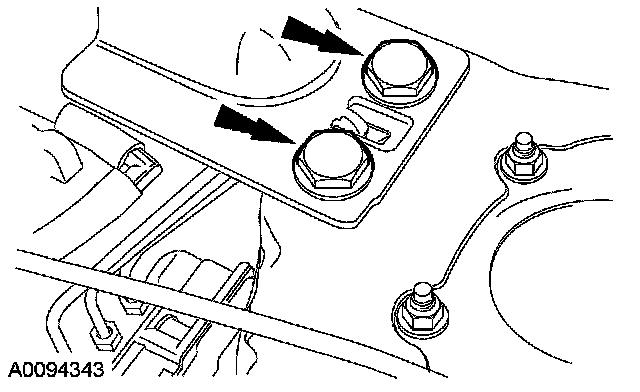 A0094343